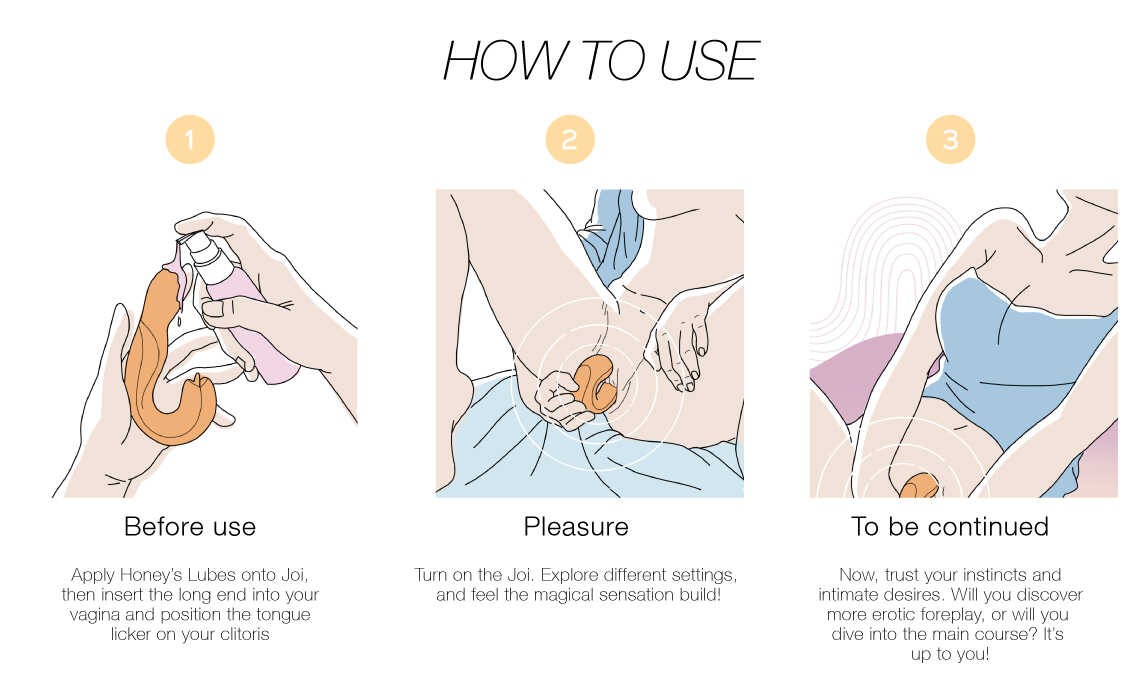 HOW TO USE

1

Before use

Apply Honey's Lubes onto Joi, then insert the long end into your vagina and position the tongue licker on your clitoris

2

Pleasure

Turn on the Joi. Explore different settings, and feel the magical sensation build!

3

To be continued

Now, trust your instincts and intimate desires. Will you discover more erotic foreplay, or will you dive into the main course? It's up to you!